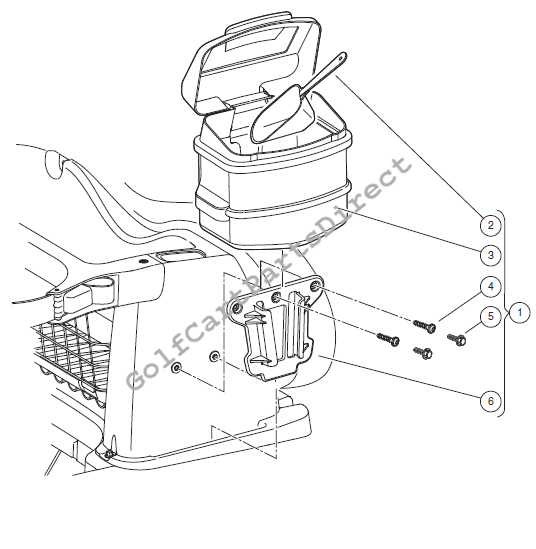 GolfCartPartsDirect

2
3
4
5
1
6