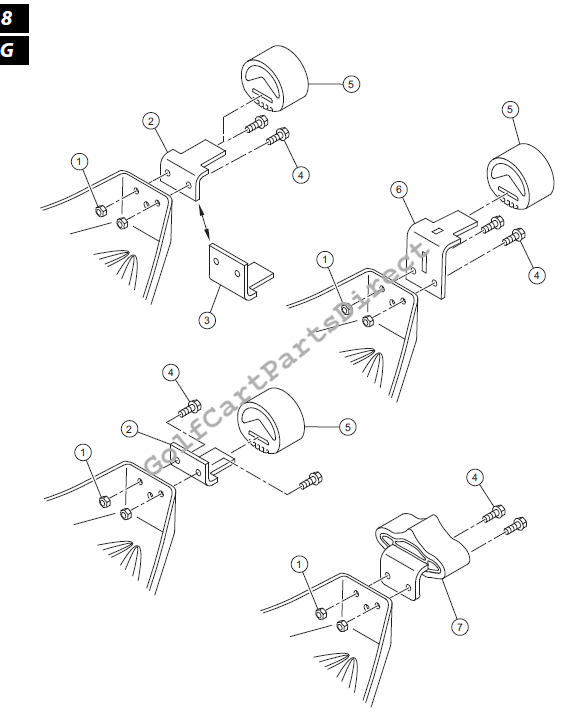 8
G

5
2
1
4
3
5
6
1
4
GolfCartPartsDirect
4
2
5
1
4
1
7