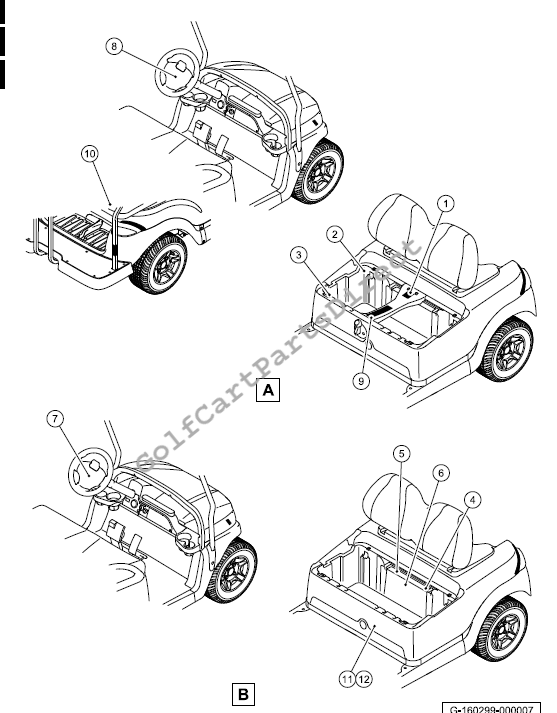 8

10

1

2

3

9

A

GolfCartPartsDirect

7

5

6

4

11 12

B

G-160299-000007