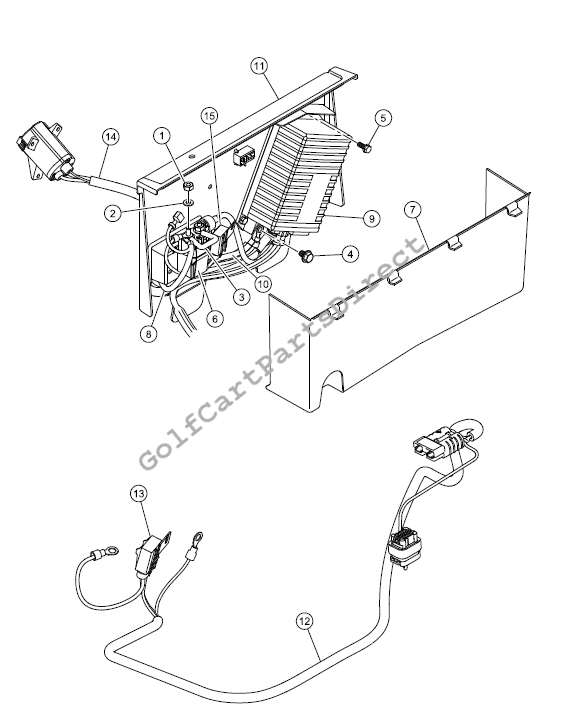 11
15
5
14
1
2
9
7
4
10
3
6
8
GolfCartPartsDirect
13
12