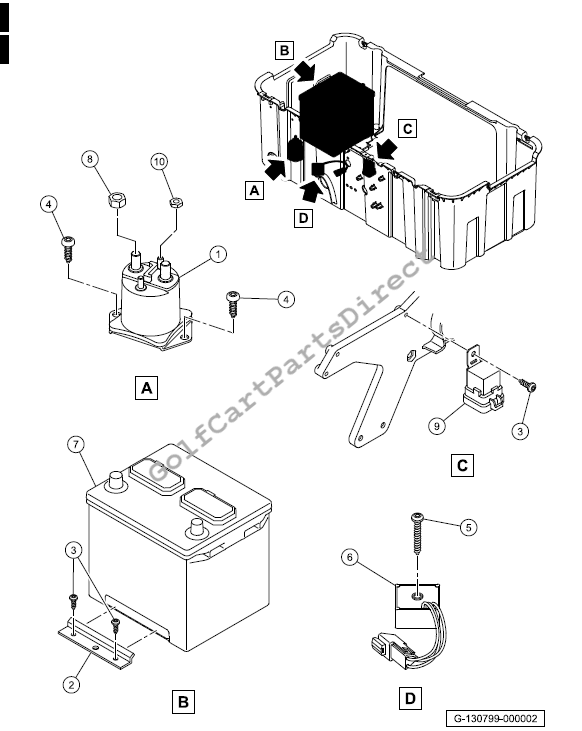 B
C
A
D
8
10
4
1
4
A
GolfCartPartsDirect
9
3
C
7
3
2
B
5
6
D
G-130799-000002