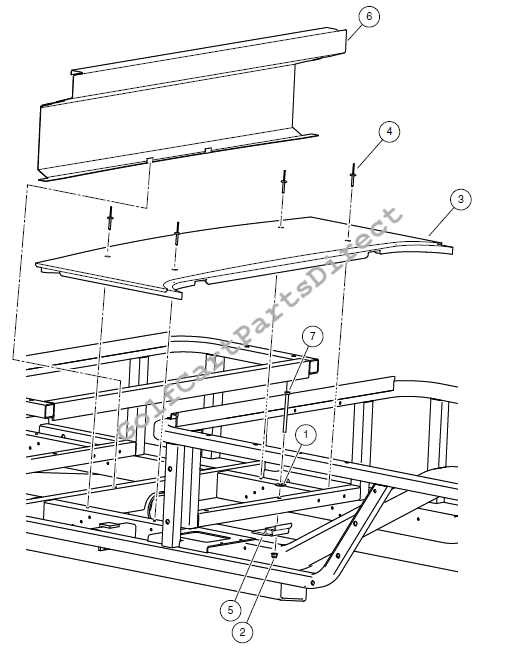 6

4

3

GolfCartPartsDirect

7

1

5

2