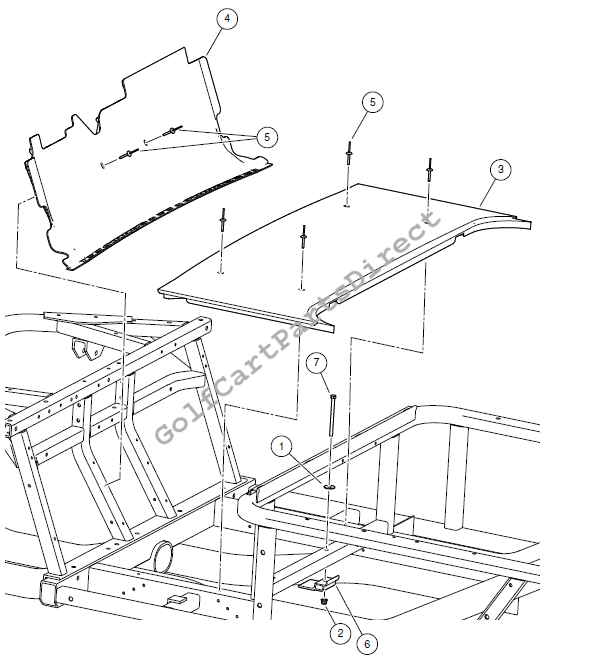 4
5
5
3
GolfCartPartsDirect
7
1
2
6