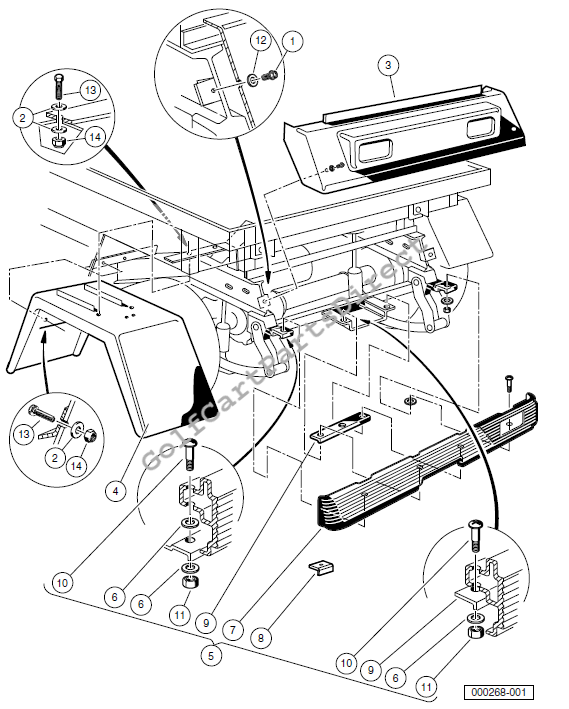 12
1
3
13
2
14
GolfCartPartsDirect
13
2
14
4
10
6
6
11
9
7
8
5
10
9
6
11
000268-001