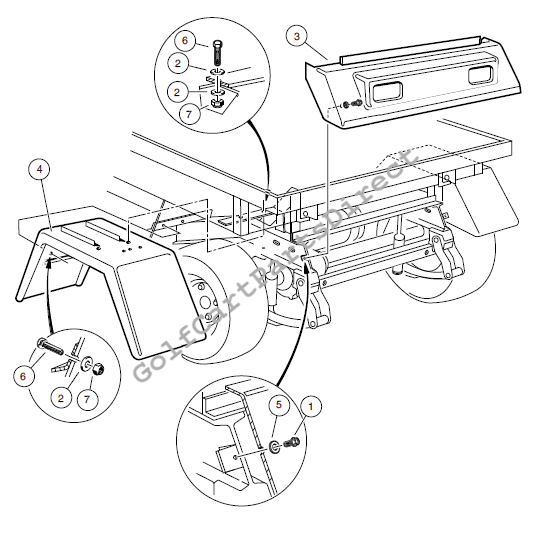 6
2
2
7
3
4
GolfCartPartsDirect
6
2
7
5
1