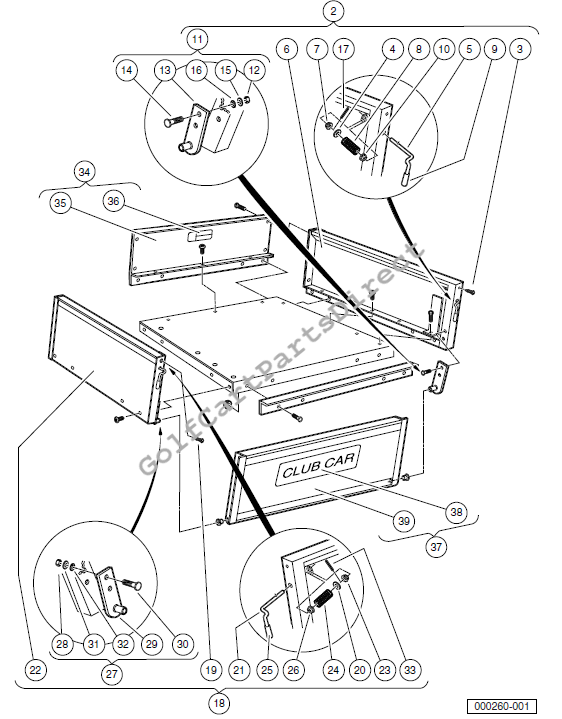 2
11
6
7
17
4
8
10
5
9
3
14
13
16
15
12
34
35
36
GolfCartPartsDirect
CLUB CAR
38
39
37
28
31
32
29
30
27
22
19
21
25
26
24
20
23
33
18
000260-001