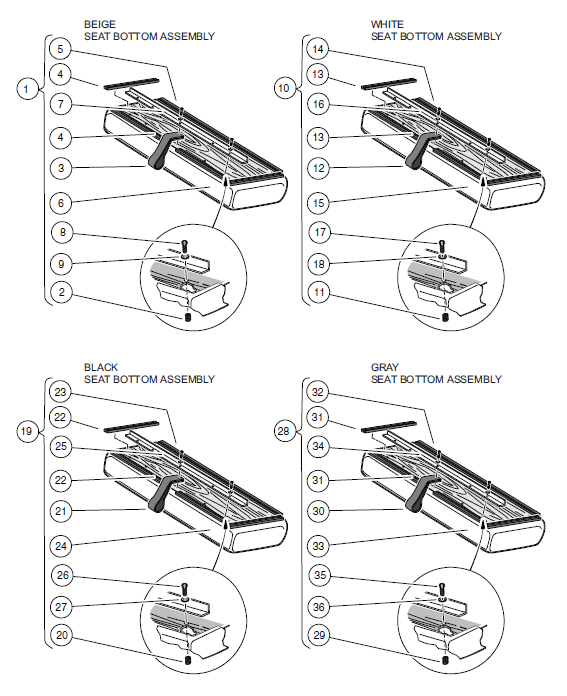 BEIGE
SEAT BOTTOM ASSEMBLY

1
5
4
7
4
3
6
8
9
2

WHITE
SEAT BOTTOM ASSEMBLY

10
14
13
16
13
12
15
17
18
11

BLACK
SEAT BOTTOM ASSEMBLY

19
23
22
25
22
21
24
26
27
20

GRAY
SEAT BOTTOM ASSEMBLY

28
32
31
34
31
30
33
35
36
29